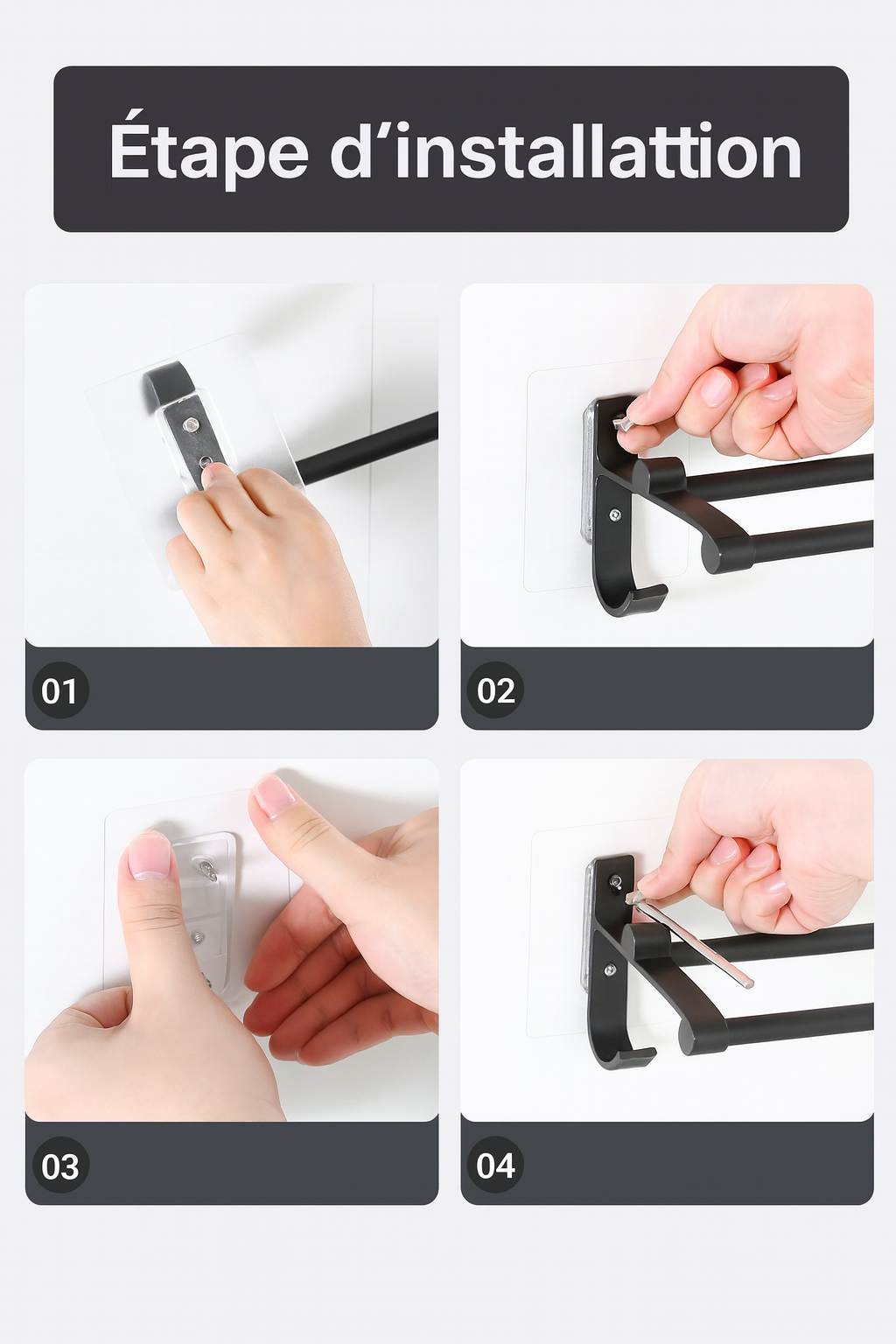 Étape d’installattion

01

02

03

04